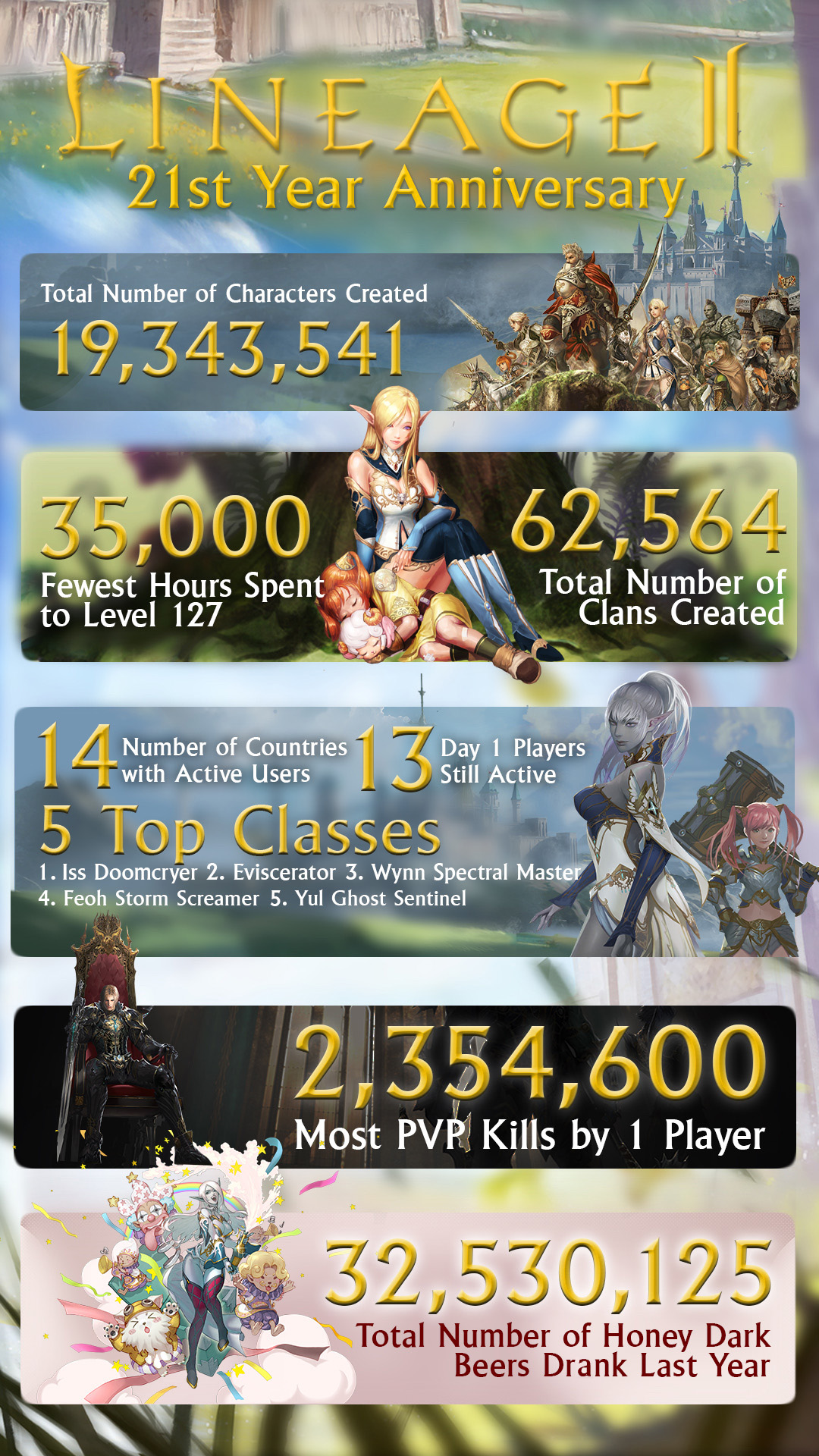 LINEAGE II
21st Year Anniversary

Total Number of Characters Created
19,343,541

35,000
Fewest Hours Spent to Level 127

62,564
Total Number of Clans Created

14 Number of Countries with Active Users

13 Day 1 Players Still Active

5 Top Classes
1. Iss Doomcryer 2. Eviscerator 3. Wynn Spectral Master 4. Feoh Storm Screamer 5. Yul Ghost Sentinel

2,354,600
Most PVP Kills by 1 Player

32,530,125
Total Number of Honey Dark Beers Drank Last Year